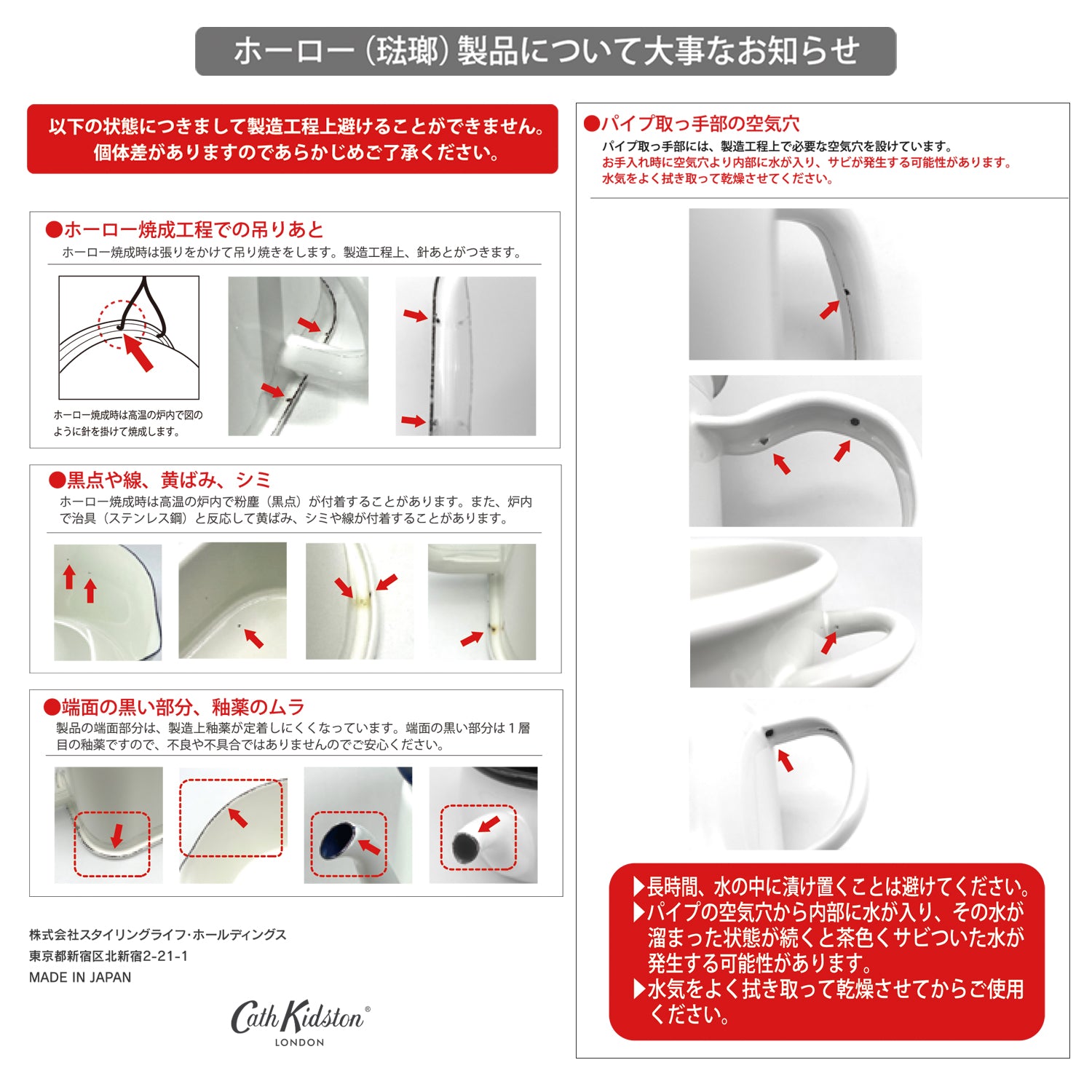 ホーロー（琺瑯）製品について大事なお知らせ

以下の状態につきまして製造工程上避けることができません。
個体差がありますのであらかじめご了承ください。

●ホーロー焼成工程での吊りあと
ホーロー焼成時は張りをかけて吊り焼きをします。製造工程上、針あとがつきます。

ホーロー焼成時は高温の炉内で図のように針を掛けて焼成します。

●黒点や線、黄ばみ、シミ
ホーロー焼成時は高温の炉内で粉塵（黒点）が付着することがあります。また、炉内で治具（ステンレス鋼）と反応して黄ばみ、シミや線が付着することがあります。

●端面の黒い部分、釉薬のムラ
製品の端面部分は、製造上釉薬が定着しにくくなっています。端面の黒い部分は１層目の釉薬ですので、不良や不具合ではありませんのでご安心ください。

株式会社スタイリングライフ･ホールディングス
東京都新宿区北新宿2-21-1
MADE IN JAPAN

Cath Kidston®
LONDON

●パイプ取っ手部の空気穴
パイプ取っ手部には、製造工程上で必要な空気穴を設けています。
お手入れ時に空気穴より内部に水が入り、サビが発生する可能性があります。
水気をよく拭き取って乾燥させてください。

▶長時間、水の中に漬け置くことは避けてください。
▶パイプの空気穴から内部に水が入り、その水が溜まった状態が続くと茶色くサビついた水が発生する可能性があります。
▶水気をよく拭き取って乾燥させてからご使用ください。